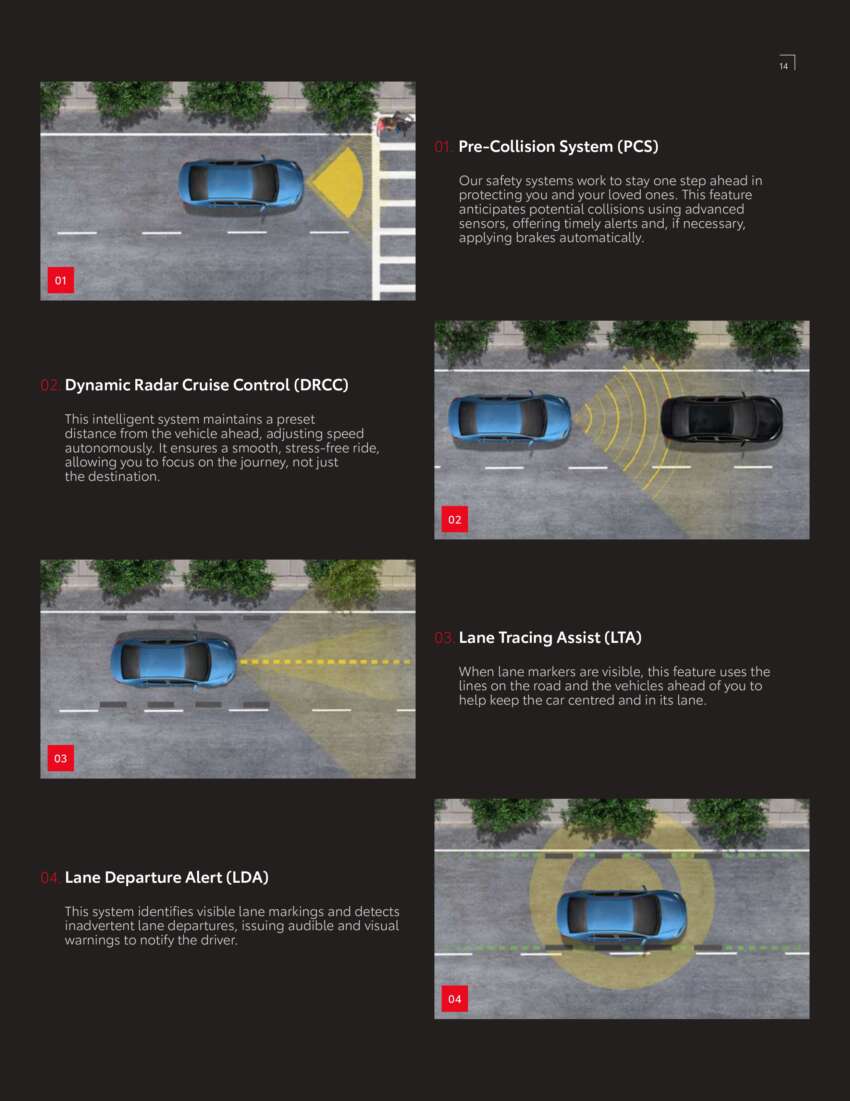 14

01

01. Pre-Collision System (PCS)

Our safety systems work to stay one step ahead in protecting you and your loved ones. This feature anticipates potential collisions using advanced sensors, offering timely alerts and, if necessary, applying brakes automatically.

02. Dynamic Radar Cruise Control (DRCC)

This intelligent system maintains a preset distance from the vehicle ahead, adjusting speed autonomously. It ensures a smooth, stress-free ride, allowing you to focus on the journey, not just the destination.

02

03

03. Lane Tracing Assist (LTA)

When lane markers are visible, this feature uses the lines on the road and the vehicles ahead of you to help keep the car centred and in its lane.

04. Lane Departure Alert (LDA)

This system identifies visible lane markings and detects inadvertent lane departures, issuing audible and visual warnings to notify the driver.

04