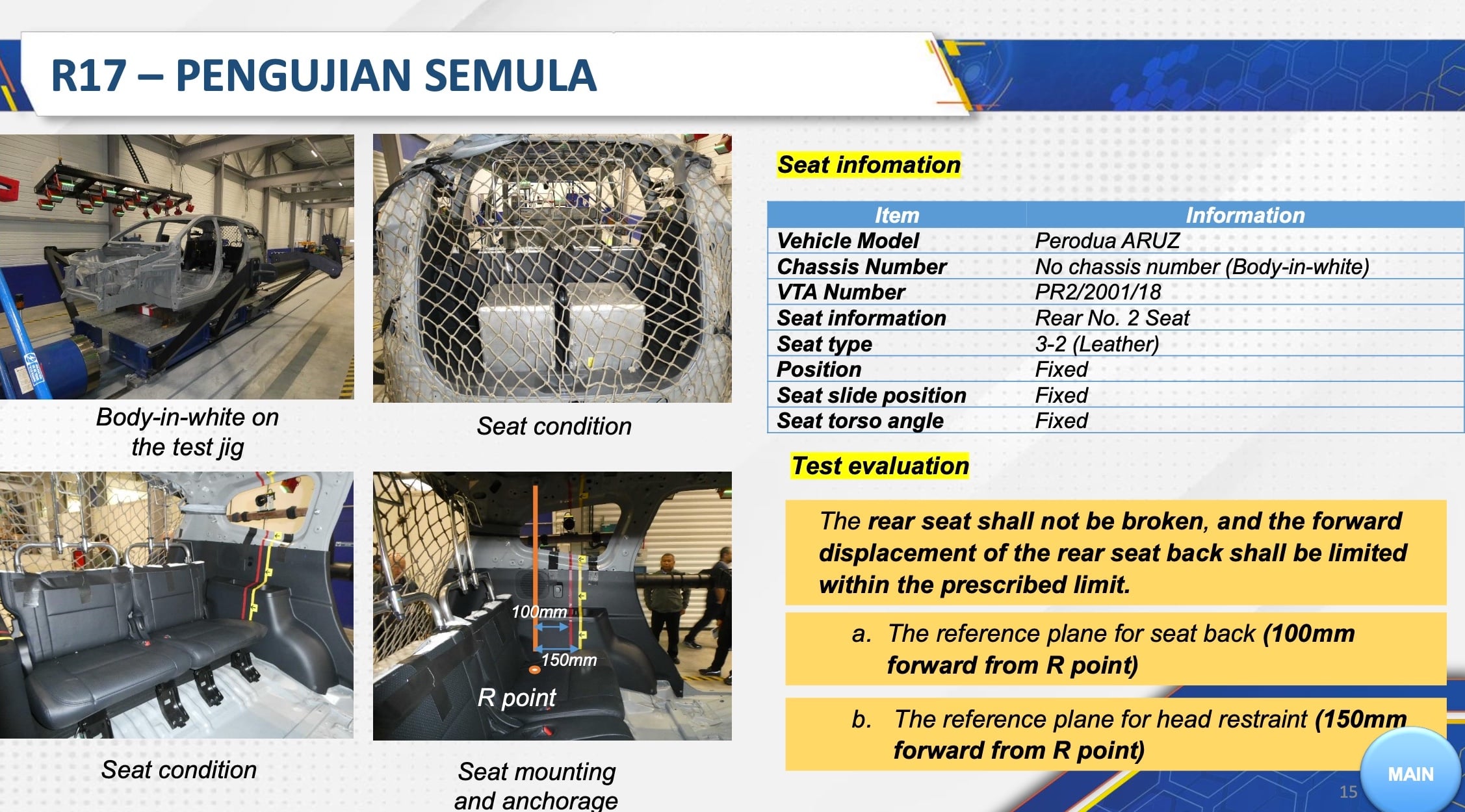 R17 – PENGUJIAN SEMULA

Body-in-white on the test jig

Seat condition

Seat condition

100mm

150mm

R point

Seat mounting and anchorage

Seat infomation

| Item | Information |
|---|---|
| Vehicle Model | Perodua ARUZ |
| Chassis Number | No chassis number (Body-in-white) |
| VTA Number | PR2/2001/18 |
| Seat information | Rear No. 2 Seat |
| Seat type | 3-2 (Leather) |
| Position | Fixed |
| Seat slide position | Fixed |
| Seat torso angle | Fixed |

Test evaluation

The rear seat shall not be broken, and the forward displacement of the rear seat back shall be limited within the prescribed limit.

a. The reference plane for seat back (100mm forward from R point)

b. The reference plane for head restraint (150mm forward from R point)

MAIN

15