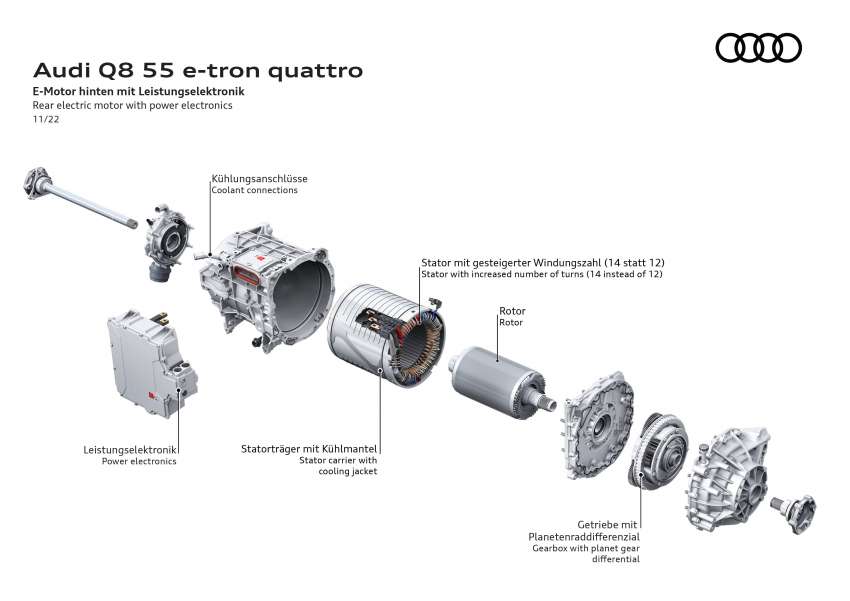 Audi Q8 55 e-tron quattro
E-Motor hinten mit Leistungselektronik
Rear electric motor with power electronics
11/22

Kühlungsanschlüsse
Coolant connections

Stator mit gesteigerter Windungszahl (14 statt 12)
Stator with increased number of turns (14 instead of 12)

Rotor
Rotor

Leistungselektronik
Power electronics

Statorträger mit Kühlmantel
Stator carrier with cooling jacket

Getriebe mit Planetenraddifferenzial
Gearbox with planet gear differential